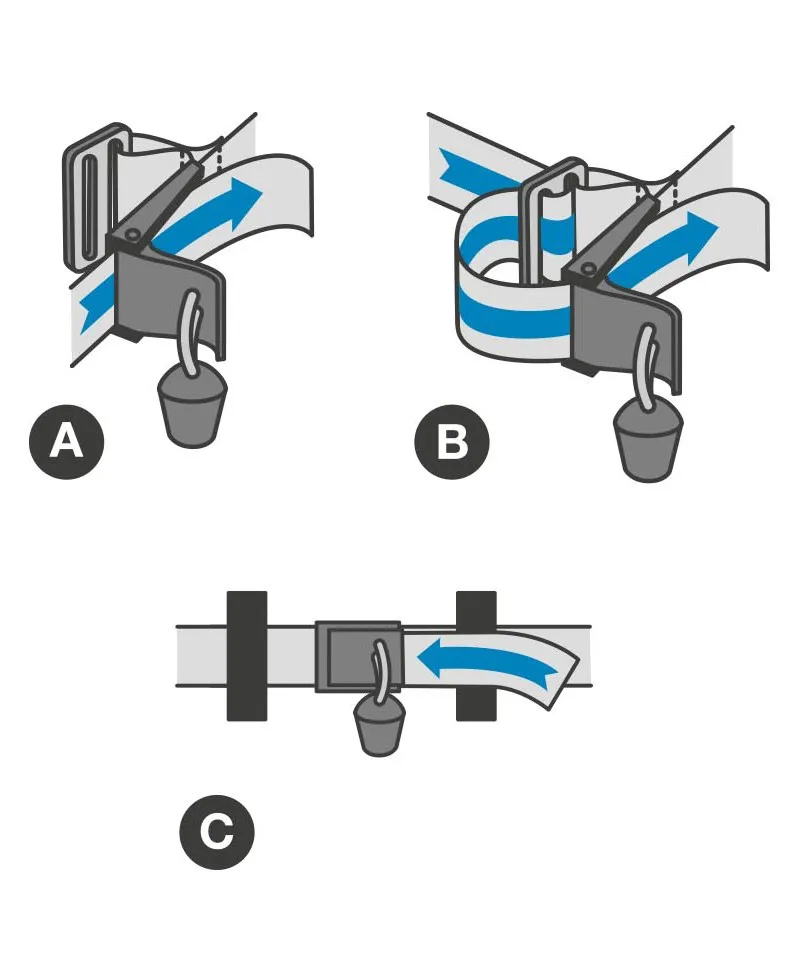 A

B

C