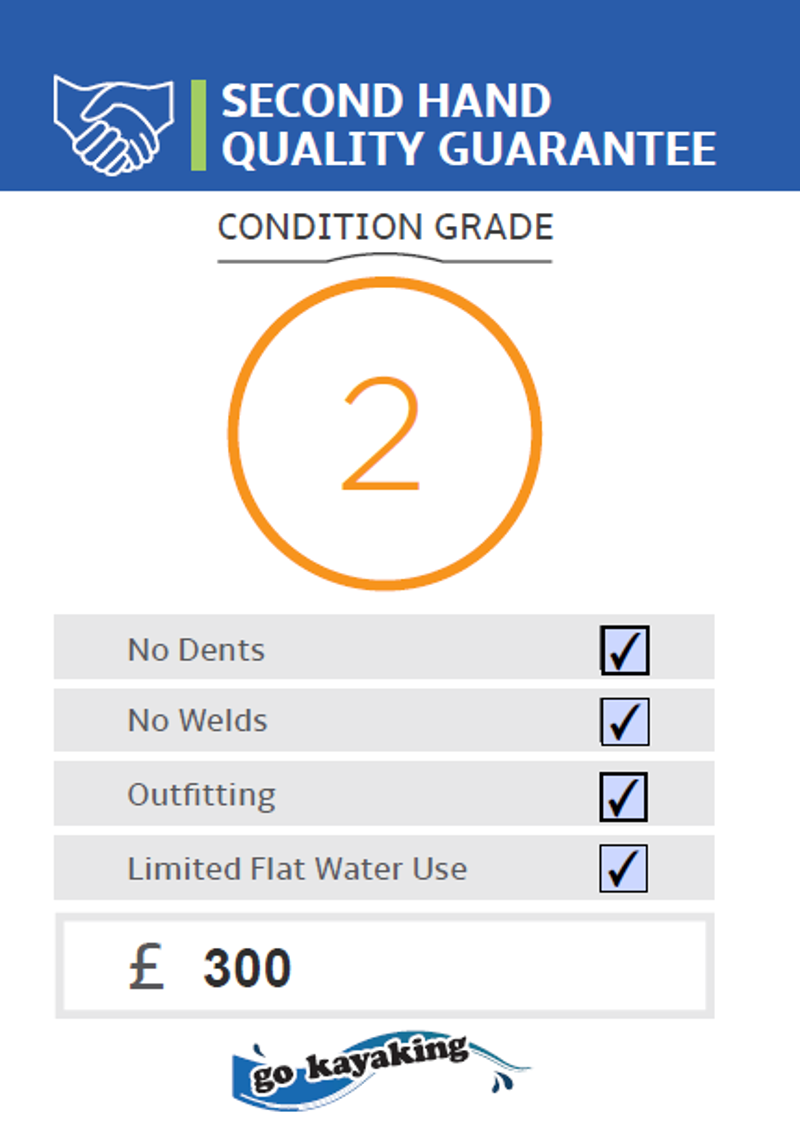 SECOND HAND
QUALITY GUARANTEE

CONDITION GRADE

2

No Dents ☑

No Welds ☑

Outfitting ☑

Limited Flat Water Use ☑

£ 300

go kayaking